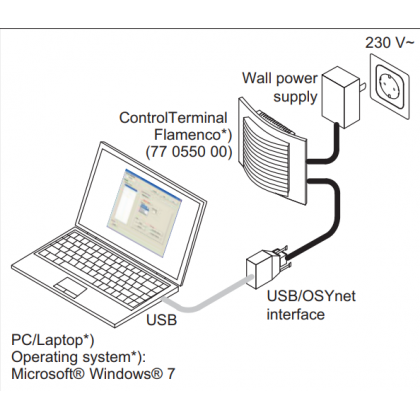 230 V~

Wall power supply

ControlTerminal Flamenco*) (77 0550 00)

USB/OSYnet interface

USB

PC/Laptop*)
Operating system*):
Microsoft® Windows® 7