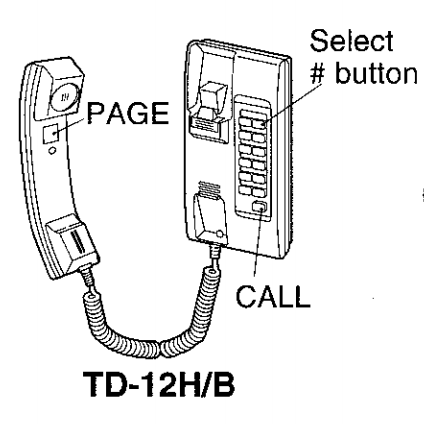 Select
# button

PAGE

CALL

TD-12H/B